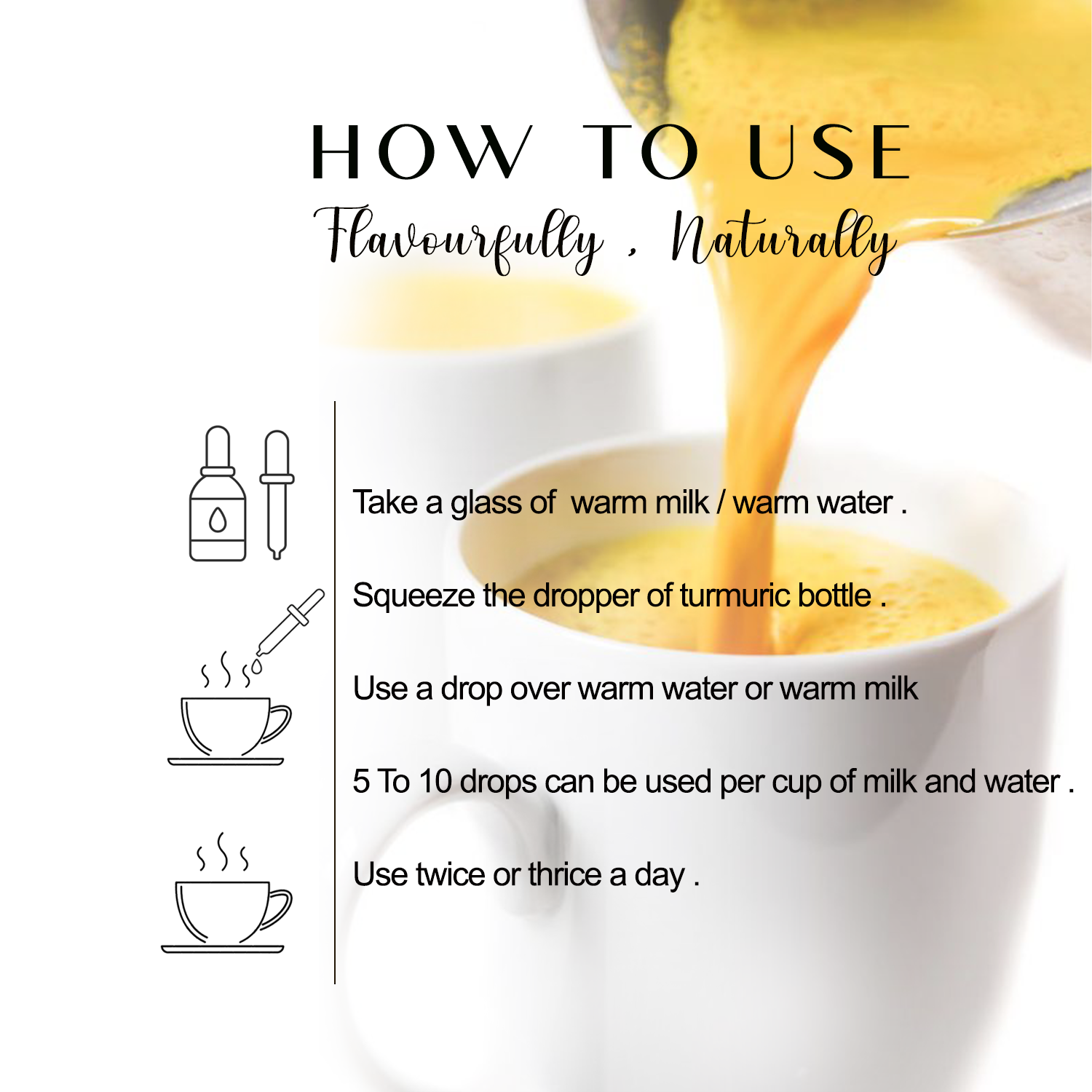 HOW TO USE
Flavourfully , Naturally

Take a glass of warm milk / warm water .

Squeeze the dropper of turmuric bottle .

Use a drop over warm water or warm milk

5 To 10 drops can be used per cup of milk and water .

Use twice or thrice a day .